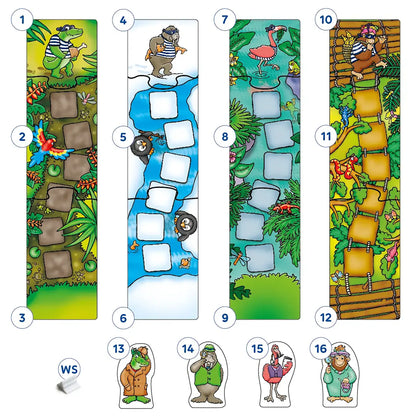 1
2
3
4
5
6
7
8
9
10
11
12
WS
13
14
15
16